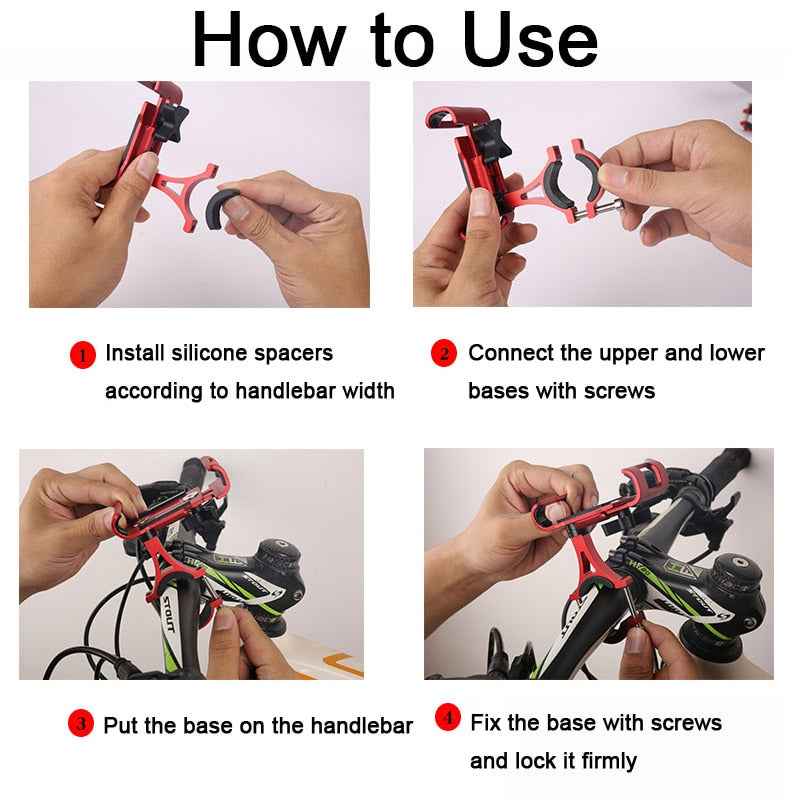 How to Use

1 Install silicone spacers according to handlebar width

2 Connect the upper and lower bases with screws

STOUT

STOUT

3 Put the base on the handlebar

4 Fix the base with screws and lock it firmly